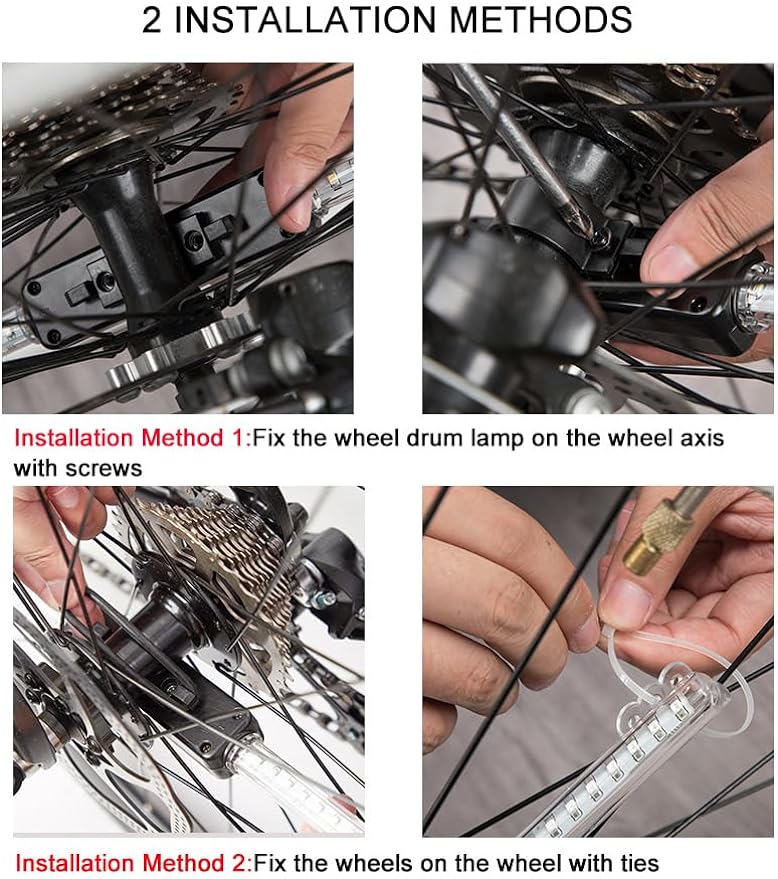 2 INSTALLATION METHODS

Installation Method 1:Fix the wheel drum lamp on the wheel axis with screws

Installation Method 2:Fix the wheels on the wheel with ties